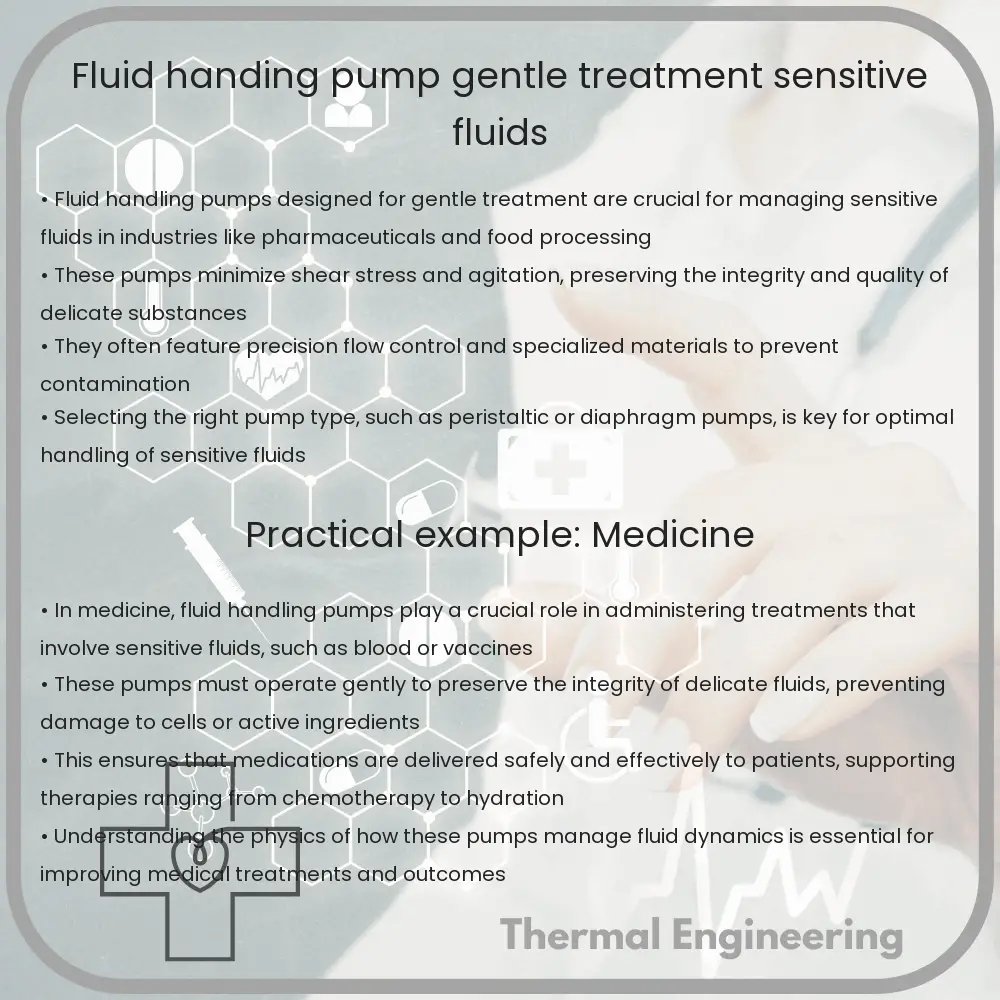 Fluid handing pump gentle treatment sensitive fluids

• Fluid handling pumps designed for gentle treatment are crucial for managing sensitive fluids in industries like pharmaceuticals and food processing
• These pumps minimize shear stress and agitation, preserving the integrity and quality of delicate substances
• They often feature precision flow control and specialized materials to prevent contamination
• Selecting the right pump type, such as peristaltic or diaphragm pumps, is key for optimal handling of sensitive fluids

Practical example: Medicine

• In medicine, fluid handling pumps play a crucial role in administering treatments that involve sensitive fluids, such as blood or vaccines
• These pumps must operate gently to preserve the integrity of delicate fluids, preventing damage to cells or active ingredients
• This ensures that medications are delivered safely and effectively to patients, supporting therapies ranging from chemotherapy to hydration
• Understanding the physics of how these pumps manage fluid dynamics is essential for improving medical treatments and outcomes

Thermal Engineering